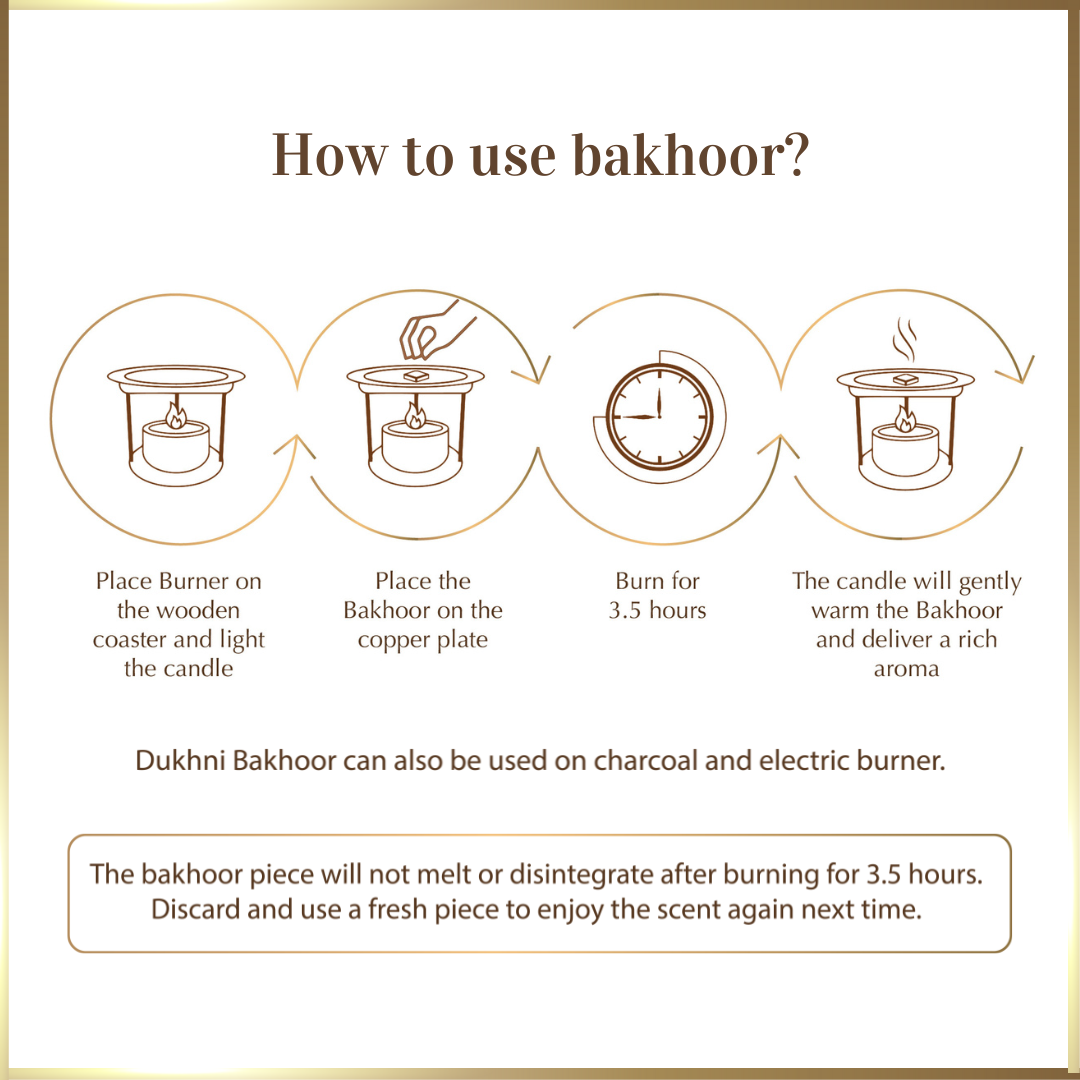 How to use bakhoor?

Place Burner on the wooden coaster and light the candle

Place the Bakhoor on the copper plate

Burn for 3.5 hours

The candle will gently warm the Bakhoor and deliver a rich aroma

Dukhni Bakhoor can also be used on charcoal and electric burner.

The bakhoor piece will not melt or disintegrate after burning for 3.5 hours. Discard and use a fresh piece to enjoy the scent again next time.