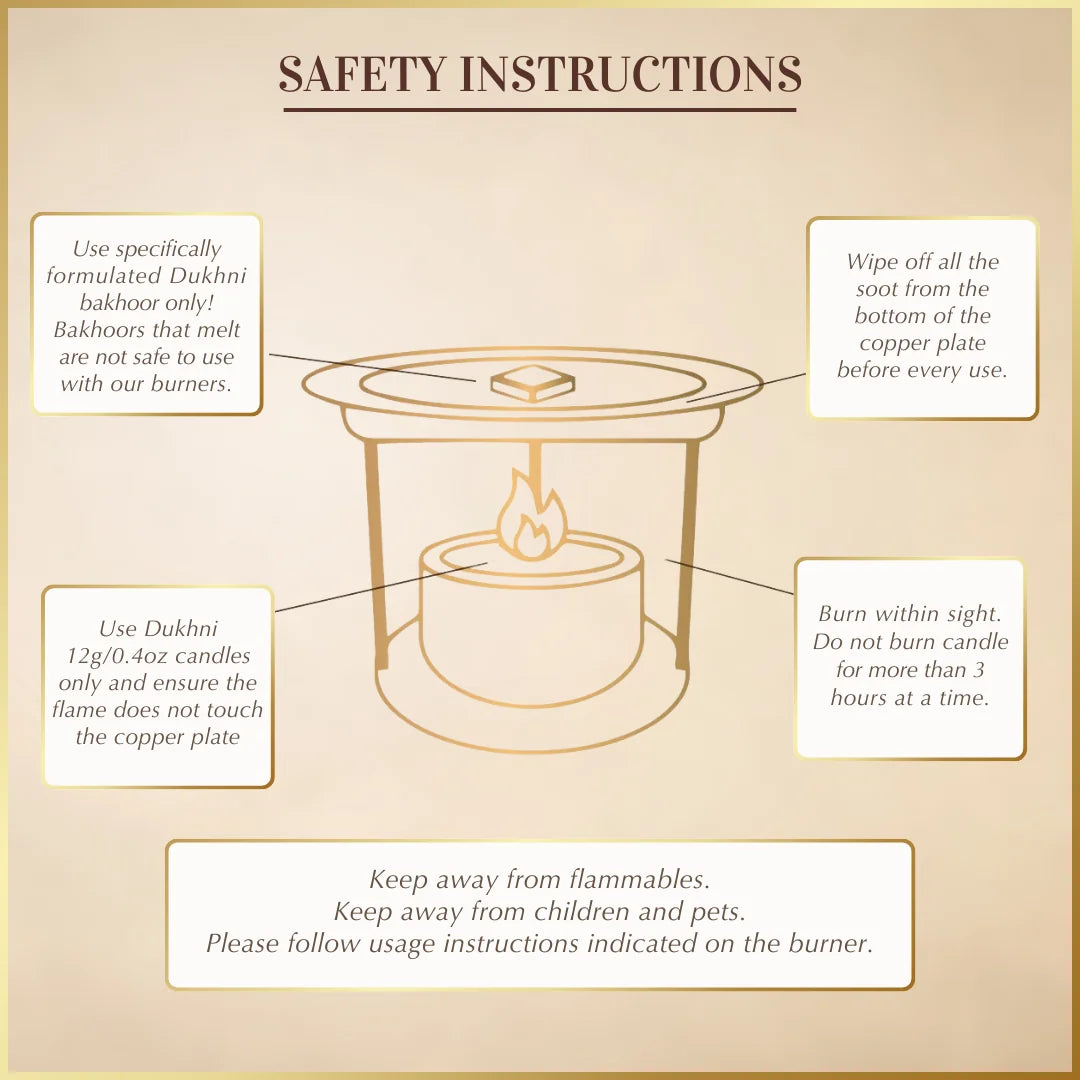 SAFETY INSTRUCTIONS

Use specifically formulated Dukhni bakhoor only! Bakhoors that melt are not safe to use with our burners.

Wipe off all the soot from the bottom of the copper plate before every use.

Use Dukhni 12g/0.4oz candles only and ensure the flame does not touch the copper plate

Burn within sight. Do not burn candle for more than 3 hours at a time.

Keep away from flammables.
Keep away from children and pets.
Please follow usage instructions indicated on the burner.