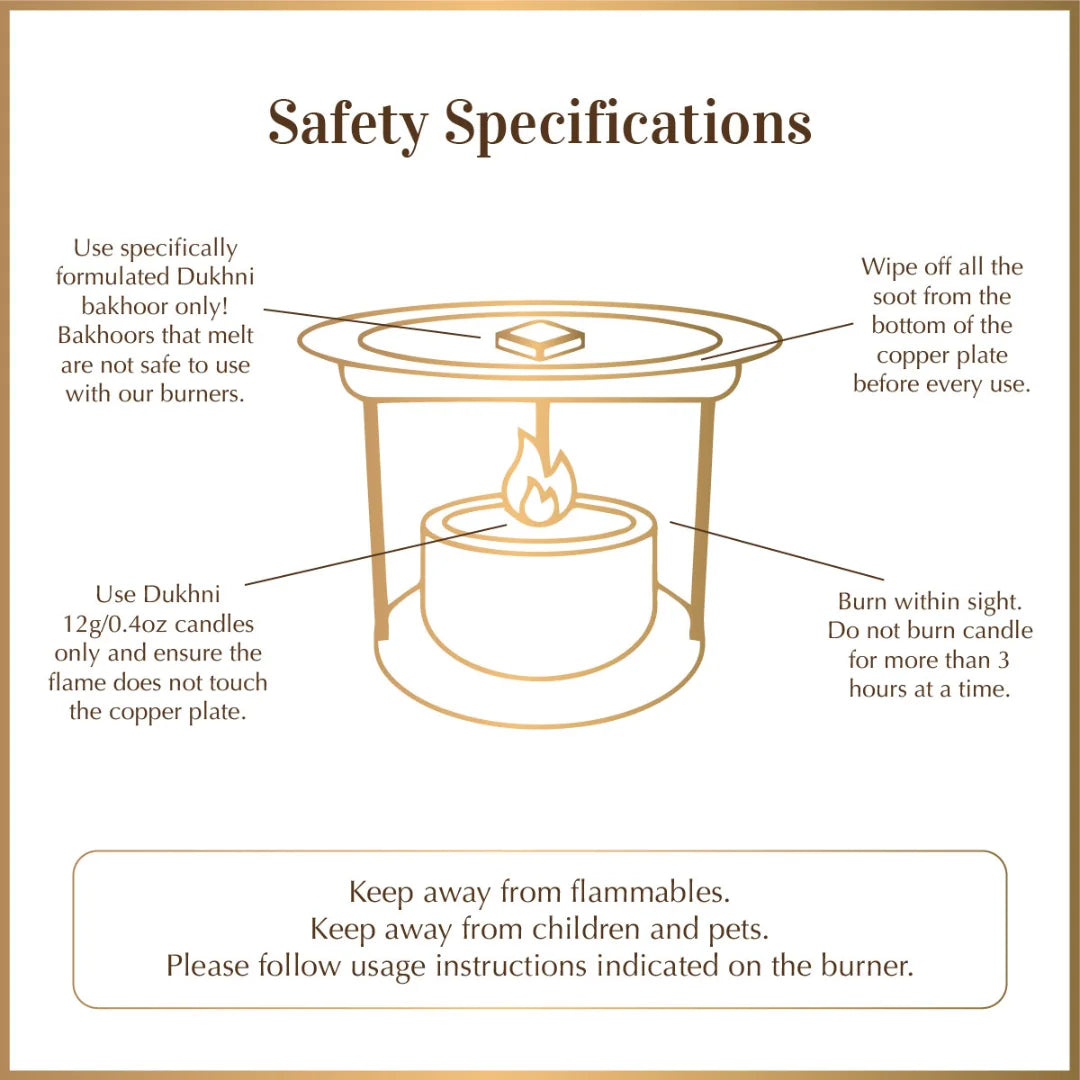 Safety Specifications

Use specifically formulated Dukhni bakhoor only! Bakhoors that melt are not safe to use with our burners.

Wipe off all the soot from the bottom of the copper plate before every use.

Use Dukhni 12g/0.4oz candles only and ensure the flame does not touch the copper plate.

Burn within sight. Do not burn candle for more than 3 hours at a time.

Keep away from flammables.
Keep away from children and pets.
Please follow usage instructions indicated on the burner.