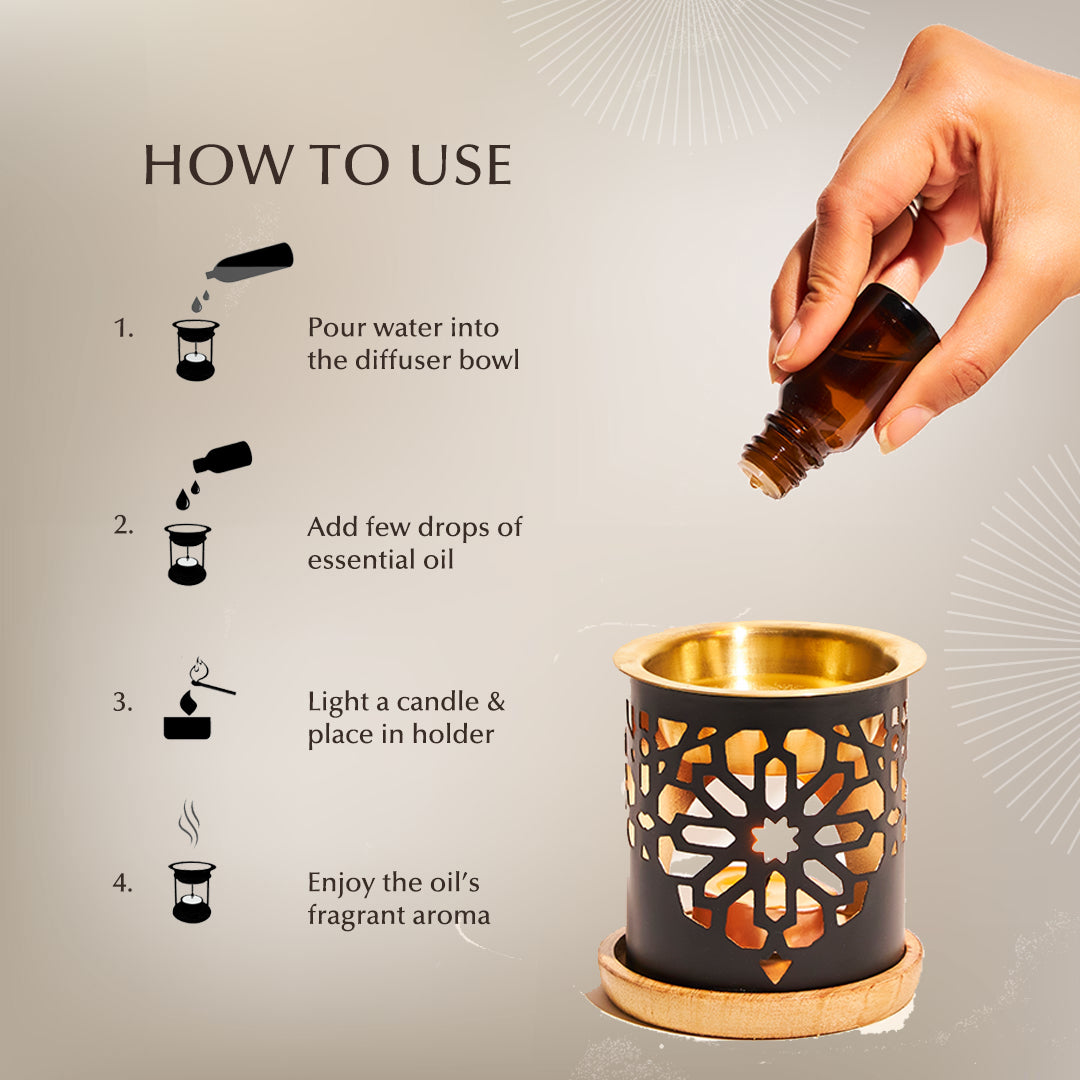 HOW TO USE

1. Pour water into the diffuser bowl

2. Add few drops of essential oil

3. Light a candle & place in holder

4. Enjoy the oil's fragrant aroma