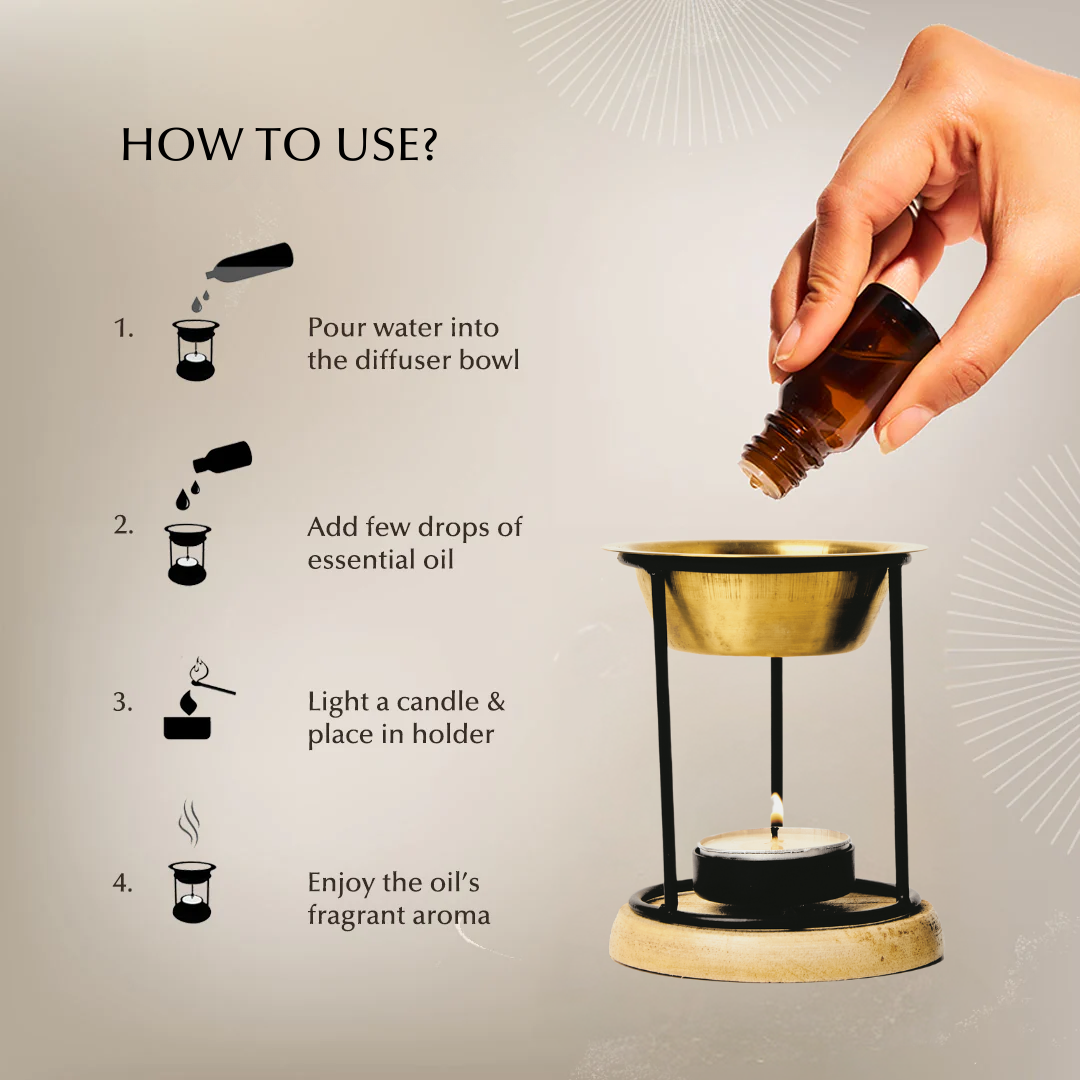 HOW TO USE?

1. Pour water into the diffuser bowl

2. Add few drops of essential oil

3. Light a candle & place in holder

4. Enjoy the oil's fragrant aroma