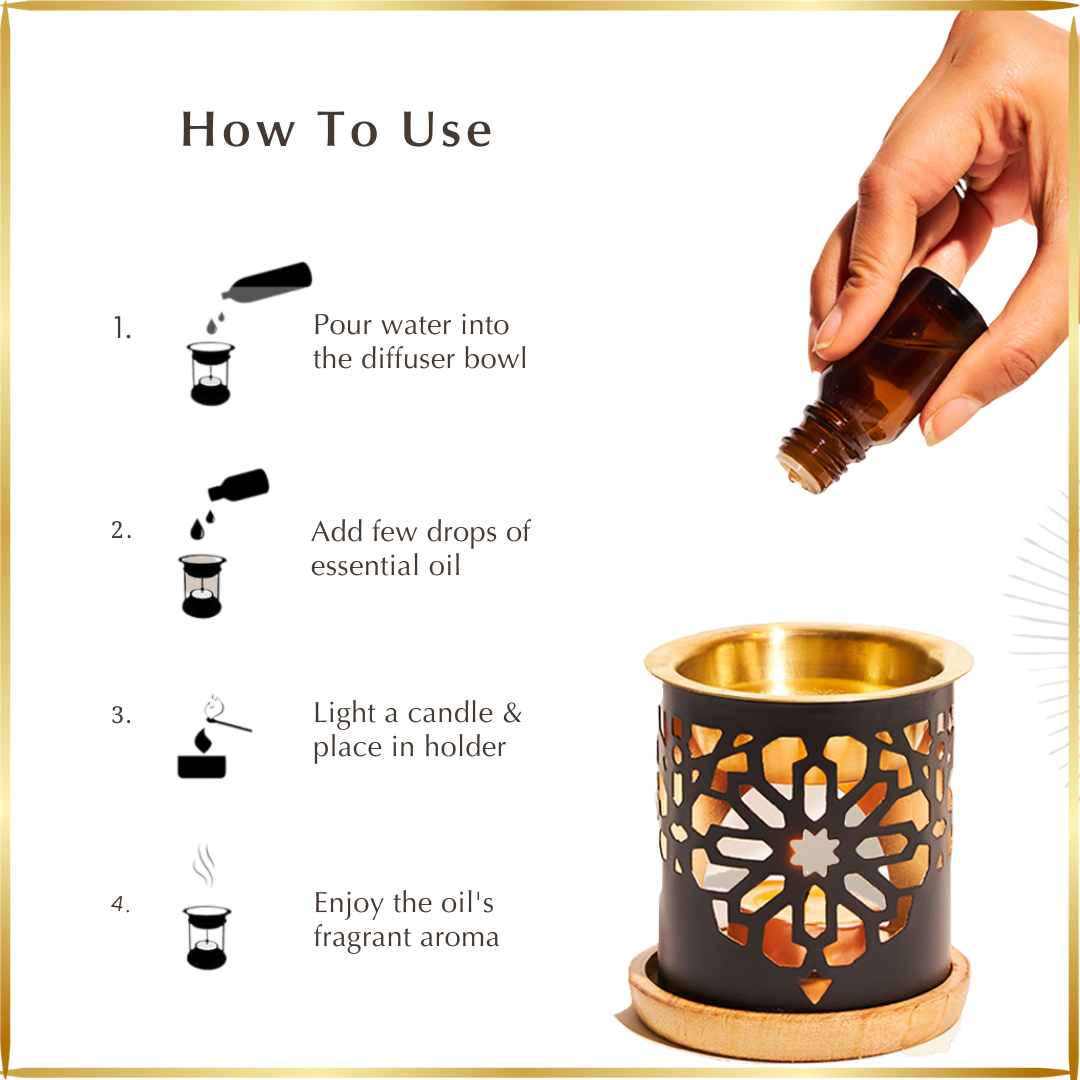 How To Use

1. Pour water into the diffuser bowl

2. Add few drops of essential oil

3. Light a candle & place in holder

4. Enjoy the oil's fragrant aroma