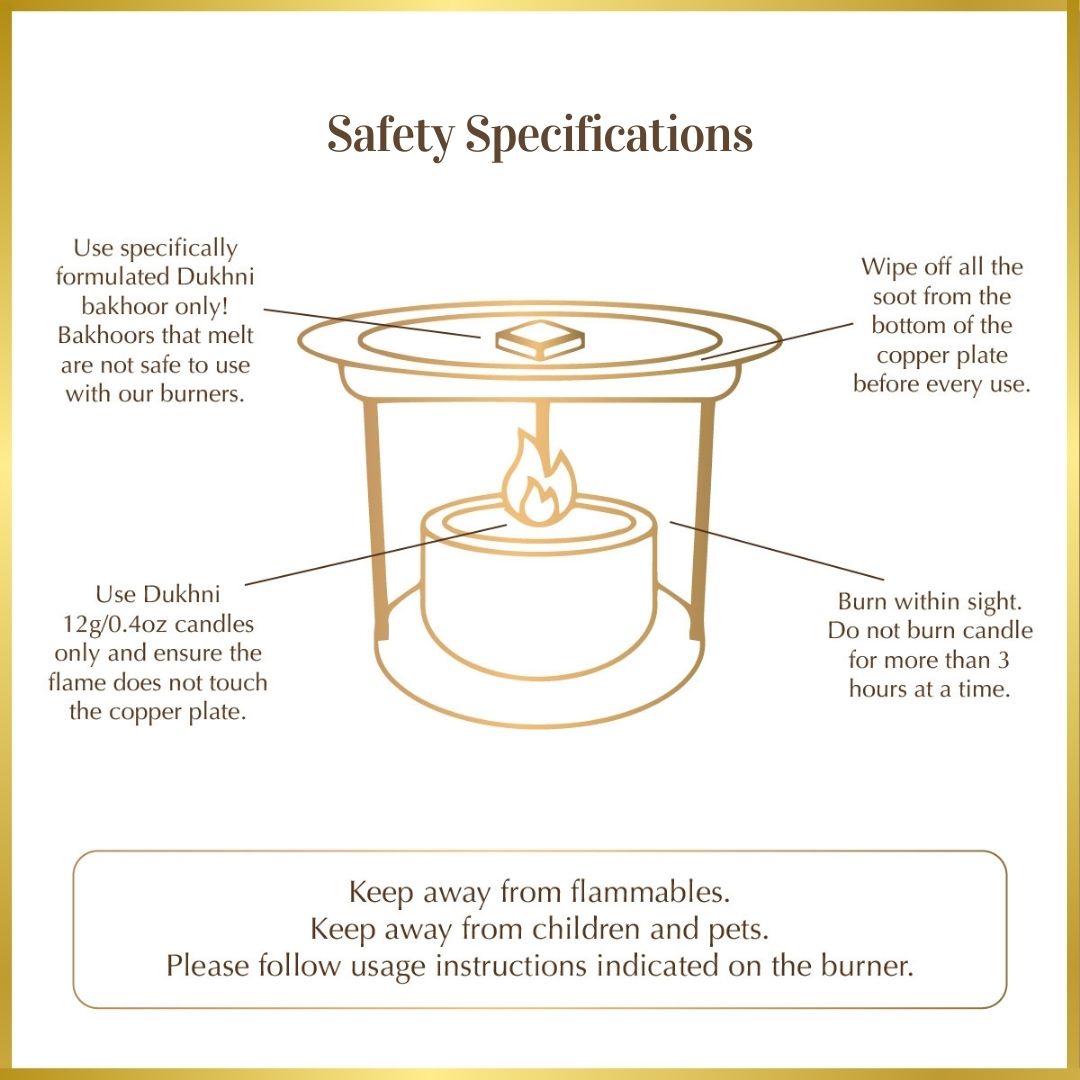 Safety Specifications

Use specifically formulated Dukhni bakhoor only! Bakhoors that melt are not safe to use with our burners.

Wipe off all the soot from the bottom of the copper plate before every use.

Use Dukhni 12g/0.4oz candles only and ensure the flame does not touch the copper plate.

Burn within sight. Do not burn candle for more than 3 hours at a time.

Keep away from flammables.
Keep away from children and pets.
Please follow usage instructions indicated on the burner.